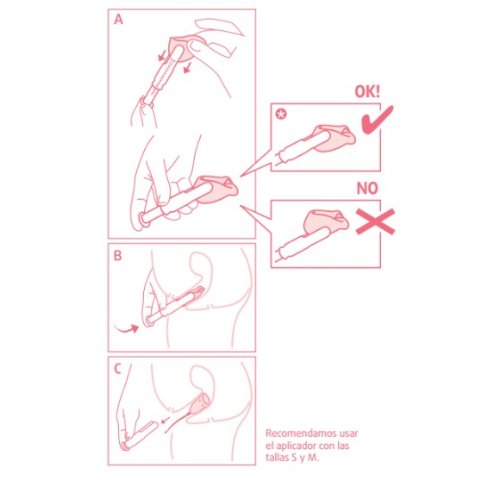 A

OK!

NO

B

C

Recomendamos usar el aplicador con las tallas S y M.